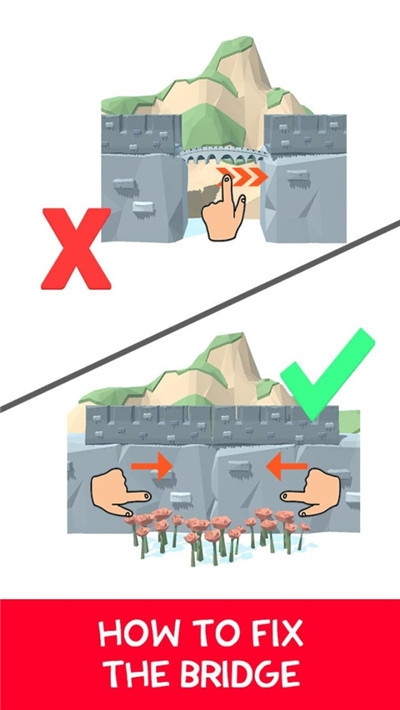 HOW TO FIX THE BRIDGE